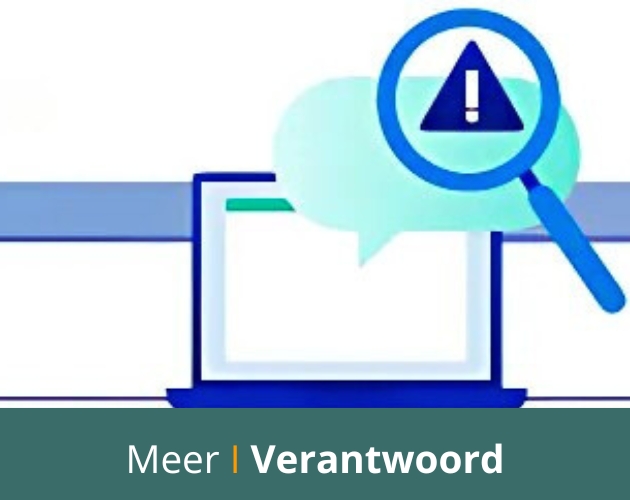 Meer | Verantwoord